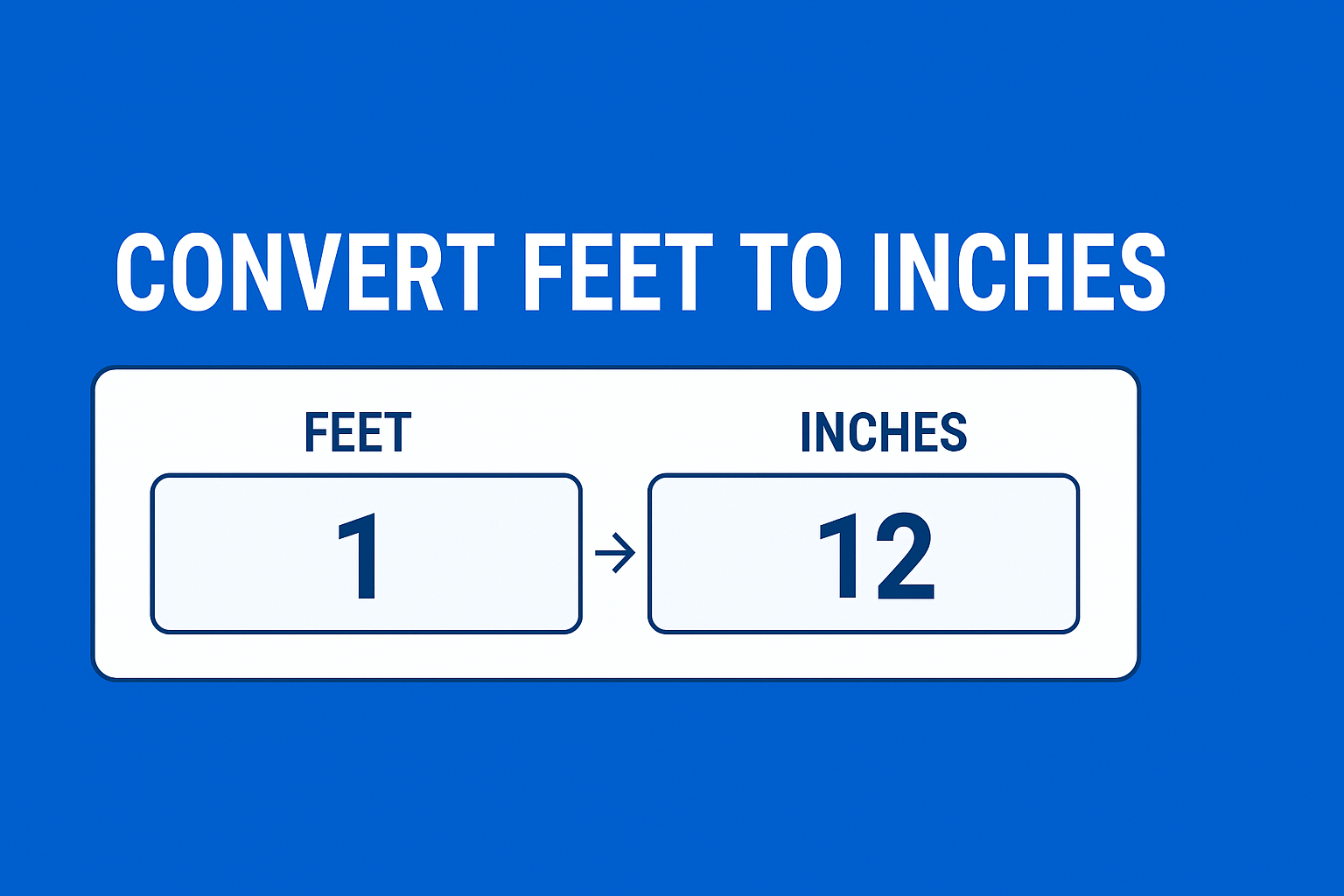 CONVERT FEET TO INCHES

FEET

1

→

INCHES

12